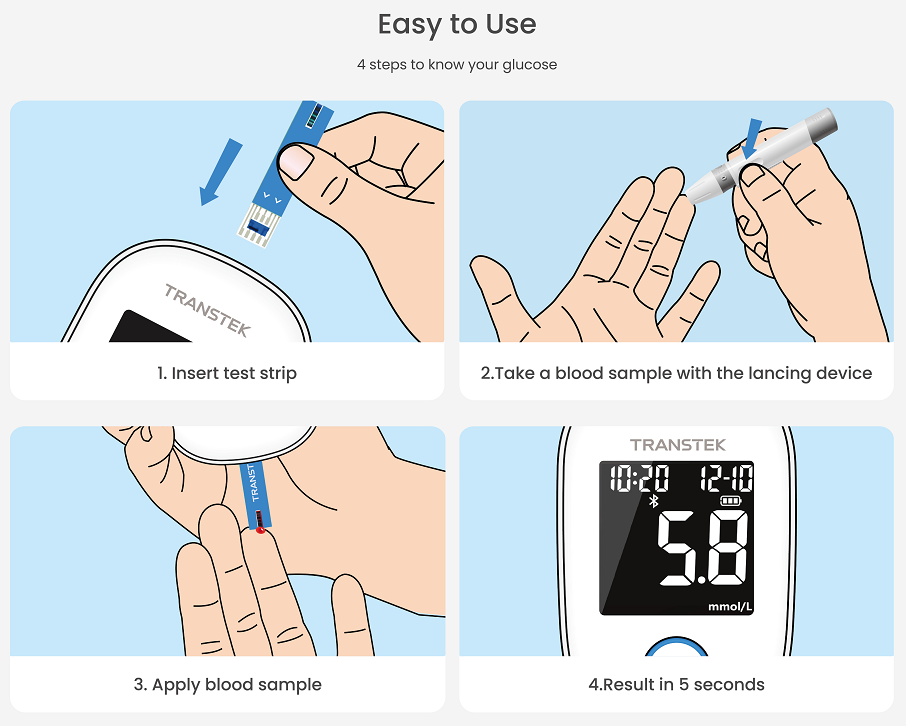 Easy to Use

4 steps to know your glucose

TRANSTEK

1. Insert test strip

2.Take a blood sample with the lancing device

TRANST

3. Apply blood sample

TRANSTEK

10:20 12-10

5.8

mmol/L

4.Result in 5 seconds